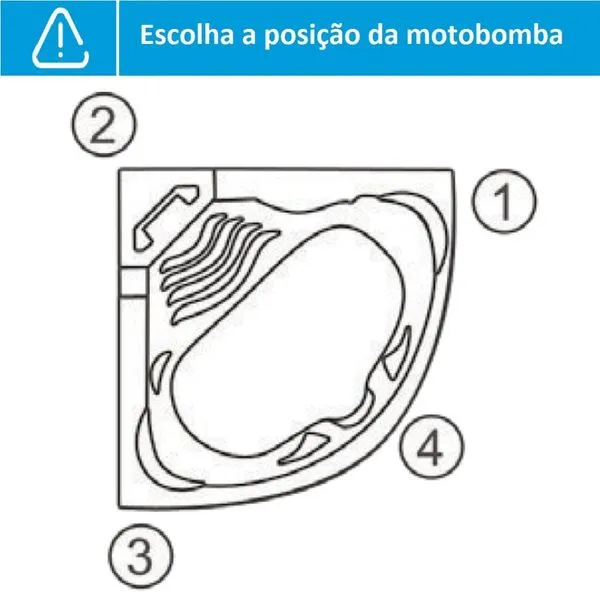 Escolha a posição da motobomba

2

1

4

3